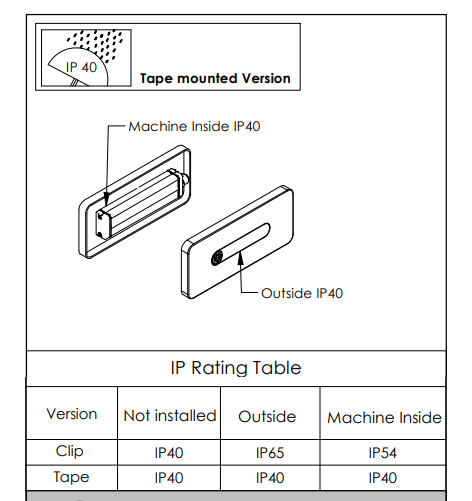 IP 40

Tape mounted Version

Machine Inside IP40

Outside IP40

IP Rating Table

| Version | Not installed | Outside | Machine Inside |
|---|---|---|---|
| Clip | IP40 | IP65 | IP54 |
| Tape | IP40 | IP40 | IP40 |